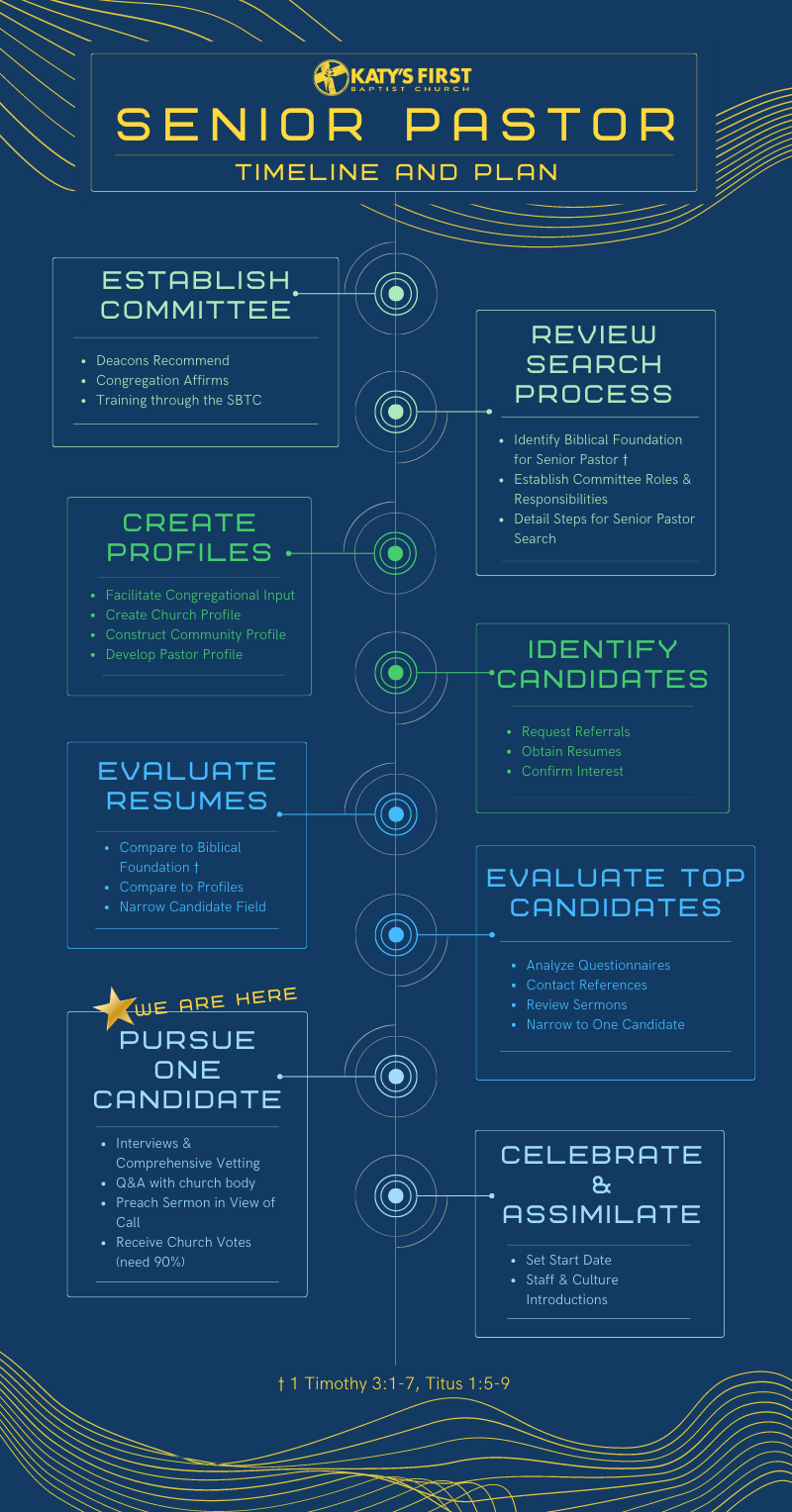 KATY'S FIRST
BAPTIST CHURCH

SENIOR PASTOR

TIMELINE AND PLAN

ESTABLISH COMMITTEE

- Deacons Recommend
- Congregation Affirms
- Training through the SBTC

REVIEW SEARCH PROCESS

- Identify Biblical Foundation for Senior Pastor †
- Establish Committee Roles & Responsibilities
- Detail Steps for Senior Pastor Search

CREATE PROFILES

- Facilitate Congregational Input
- Create Church Profile
- Construct Community Profile
- Develop Pastor Profile

IDENTIFY CANDIDATES

- Request Referrals
- Obtain Resumes
- Confirm Interest

EVALUATE RESUMES

- Compare to Biblical Foundation †
- Compare to Profiles
- Narrow Candidate Field

EVALUATE TOP CANDIDATES

- Analyze Questionnaires
- Contact References
- Review Sermons
- Narrow to One Candidate

WE ARE HERE

PURSUE ONE CANDIDATE

- Interviews & Comprehensive Vetting
- Q&A with church body
- Preach Sermon in View of Call
- Receive Church Votes (need 90%)

CELEBRATE & ASSIMILATE

- Set Start Date
- Staff & Culture Introductions

† 1 Timothy 3:1-7, Titus 1:5-9